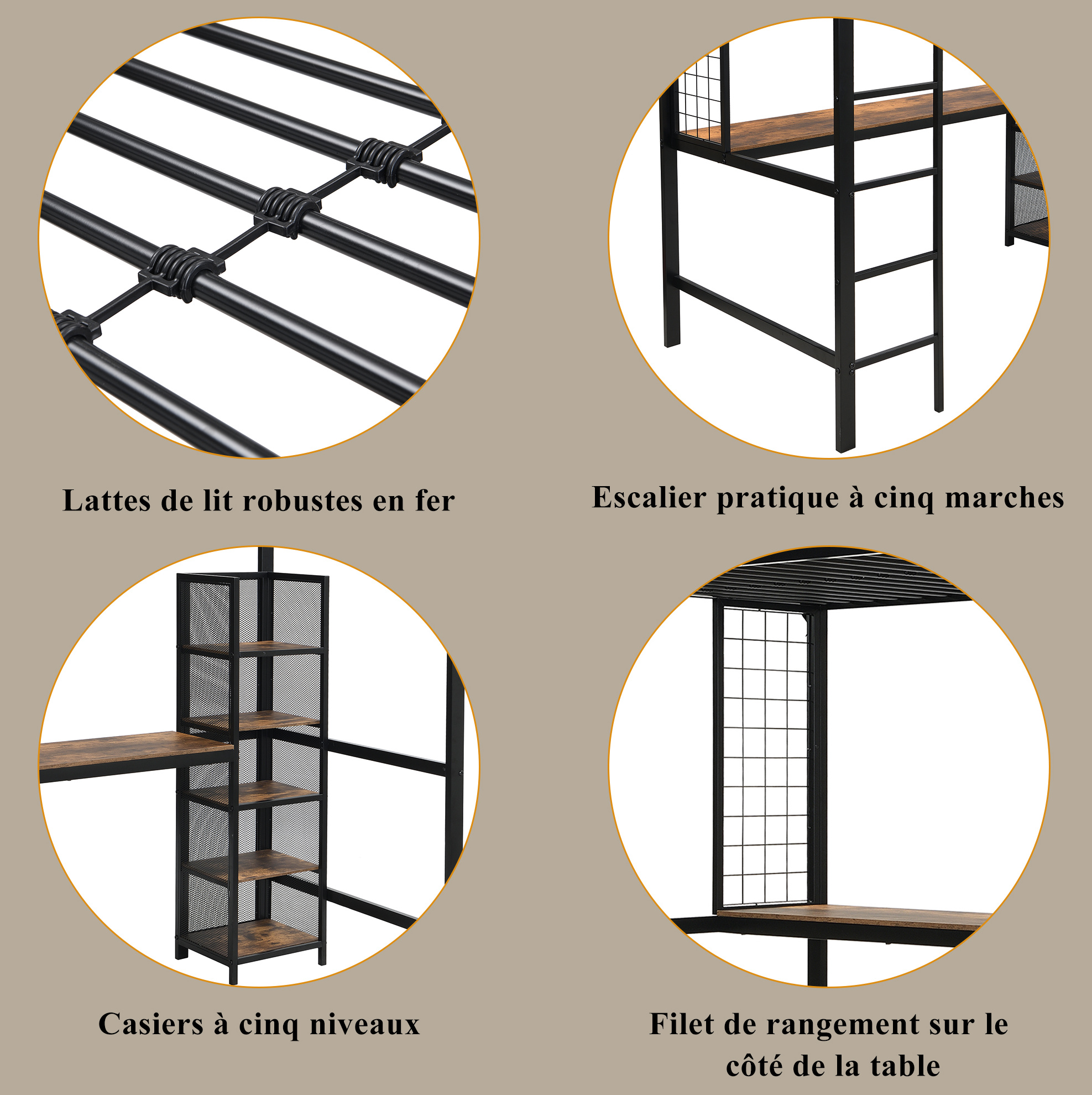 Lattes de lit robustes en fer

Escalier pratique à cinq marches

Casiers à cinq niveaux

Filet de rangement sur le côté de la table